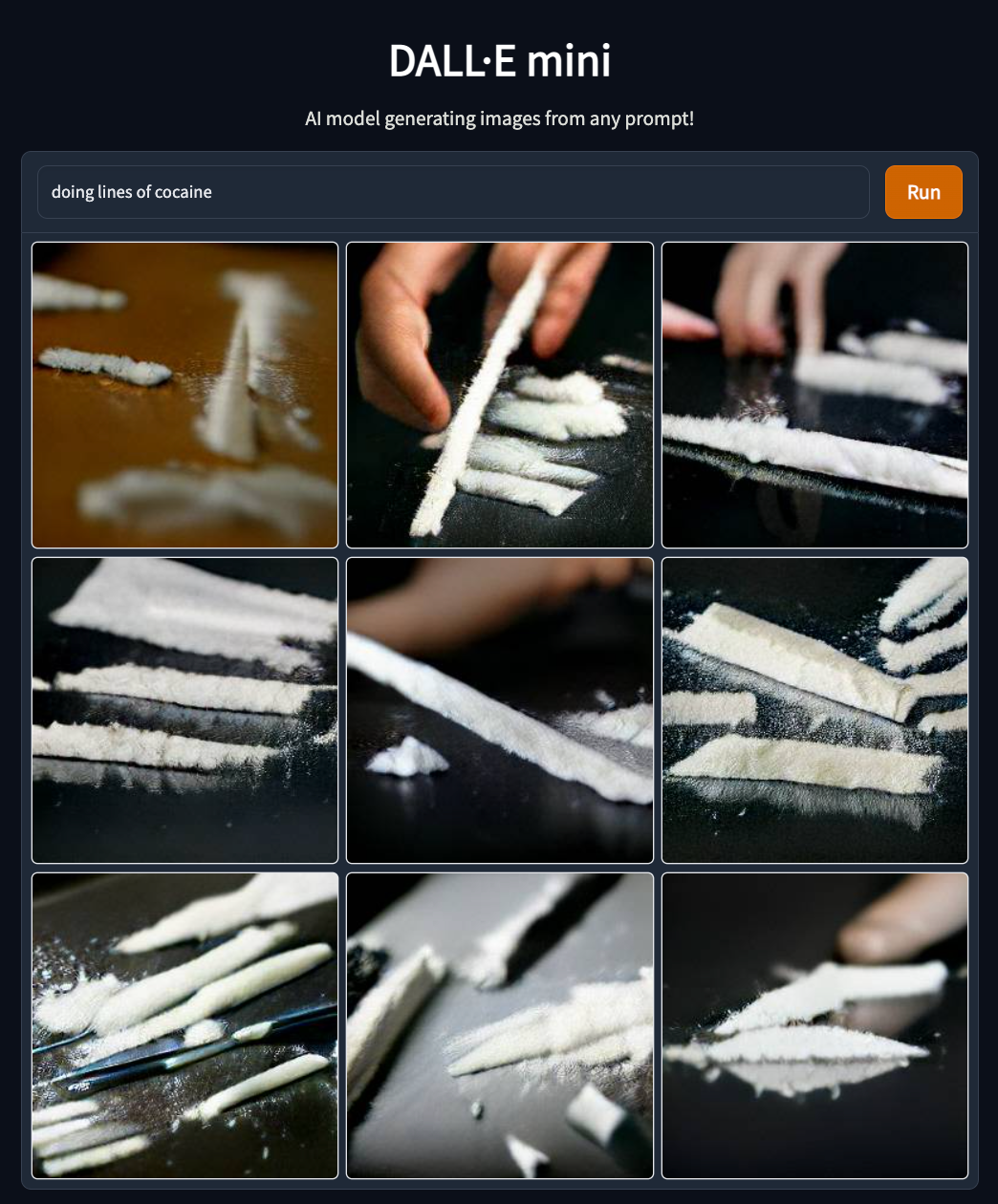 DALL·E mini

AI model generating images from any prompt!

doing lines of cocaine

Run